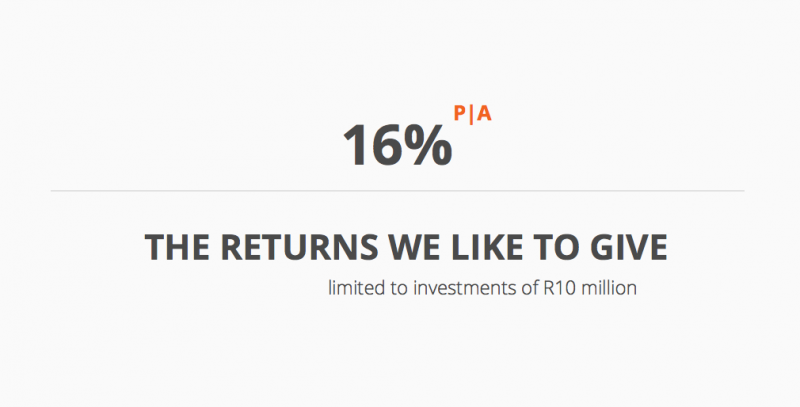 16% P|A

THE RETURNS WE LIKE TO GIVE

limited to investments of R10 million